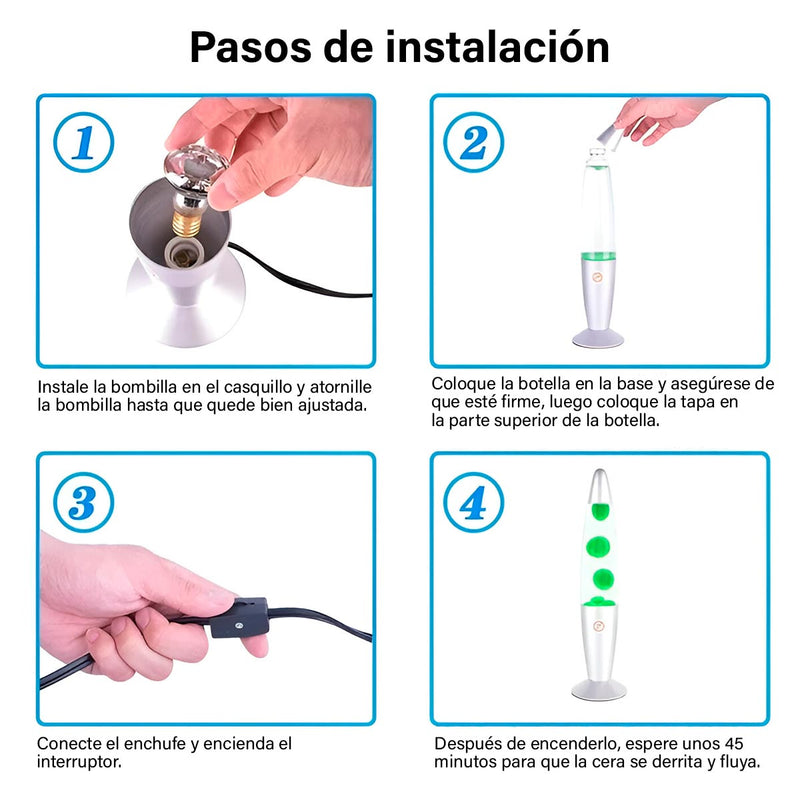 Pasos de instalación

1

Instale la bombilla en el casquillo y atornille la bombilla hasta que quede bien ajustada.

2

Coloque la botella en la base y asegúrese de que esté firme, luego coloque la tapa en la parte superior de la botella.

3

Conecte el enchufe y encienda el interruptor.

4

Después de encenderlo, espere unos 45 minutos para que la cera se derrita y fluya.