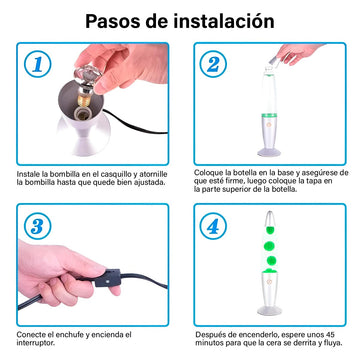 Pasos de instalación

1

Instale la bombilla en el casquillo y atornille la bombilla hasta que quede bien ajustada.

2

Coloque la botella en la base y asegúrese de que esté firme, luego coloque la tapa en la parte superior de la botella.

3

Conecte el enchufe y encienda el interruptor.

4

Después de encenderlo, espere unos 45 minutos para que la cera se derrita y fluya.