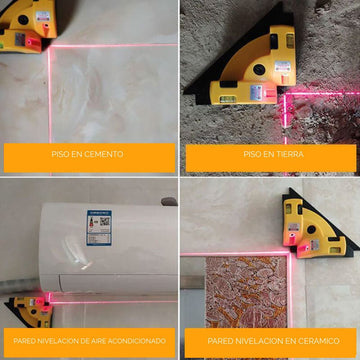 PISO EN CEMENTO

PISO EN TIERRA

PARED NIVELACION DE AIRE ACONDICIONADO

PARED NIVELACION EN CERAMICO