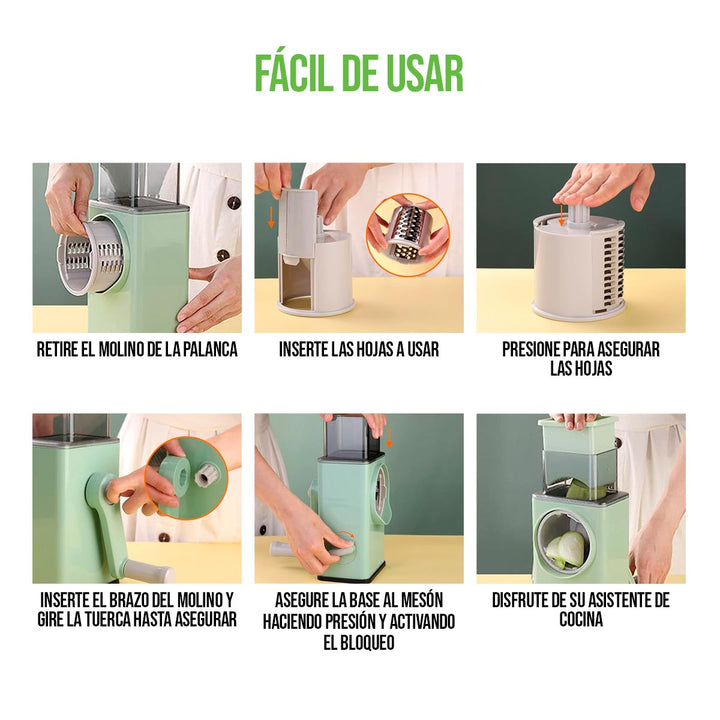 FÁCIL DE USAR

RETIRE EL MOLINO DE LA PALANCA

INSERTE LAS HOJAS A USAR

PRESIONE PARA ASEGURAR LAS HOJAS

INSERTE EL BRAZO DEL MOLINO Y GIRE LA TUERCA HASTA ASEGURAR

ASEGURE LA BASE AL MESÓN HACIENDO PRESIÓN Y ACTIVANDO EL BLOQUEO

DISFRUTE DE SU ASISTENTE DE COCINA