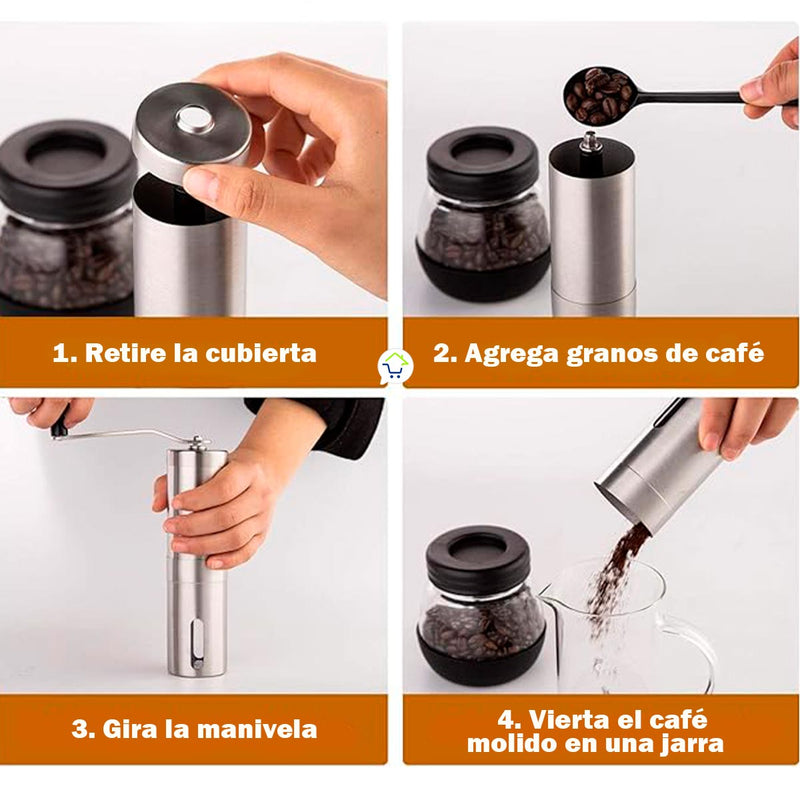 1. Retire la cubierta

2. Agrega granos de café

3. Gira la manivela

4. Vierta el café molido en una jarra