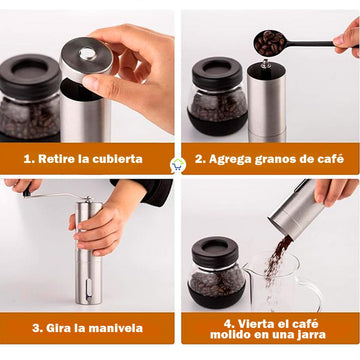 1. Retire la cubierta

2. Agrega granos de café

3. Gira la manivela

4. Vierta el café molido en una jarra