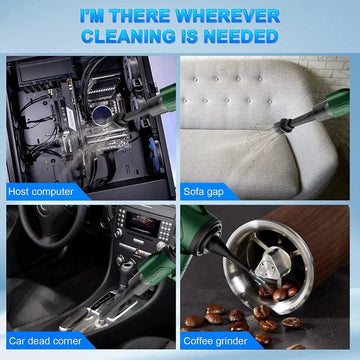 I'M THERE WHEREVER CLEANING IS NEEDED

Host computer

Sofa gap

Car dead corner

Coffee grinder