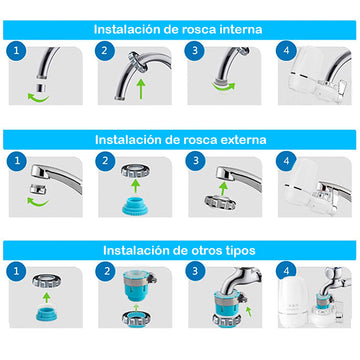 Instalación de rosca interna

1

2

3

4

Instalación de rosca externa

1

2

3

4

Instalación de otros tipos

1

2

3

4