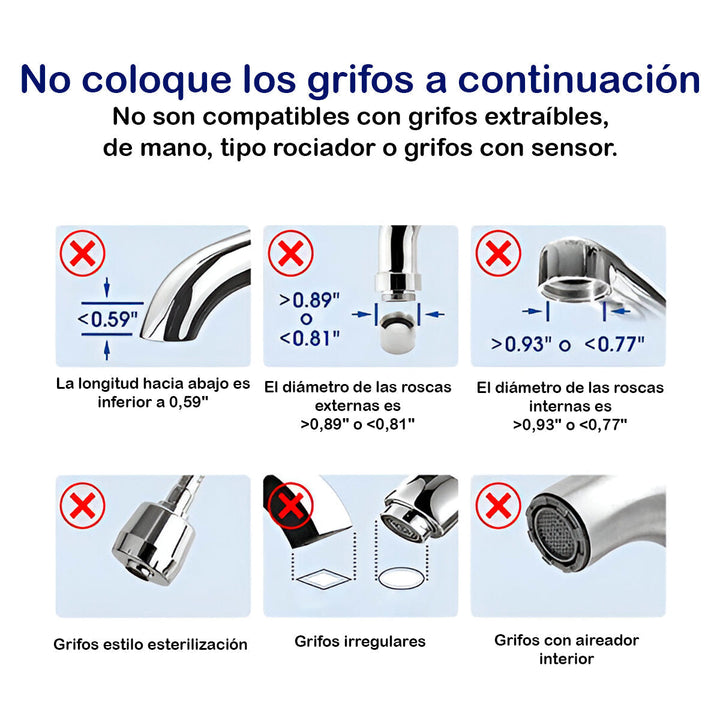 No coloque los grifos a continuación

No son compatibles con grifos extraíbles, de mano, tipo rociador o grifos con sensor.

<0.59"

La longitud hacia abajo es inferior a 0,59"

>0.89"
o
<0.81"

El diámetro de las roscas externas es >0,89" o <0,81"

>0.93" o <0.77"

El diámetro de las roscas internas es >0,93" o <0,77"

Grifos estilo esterilización

Grifos irregulares

Grifos con aireador interior