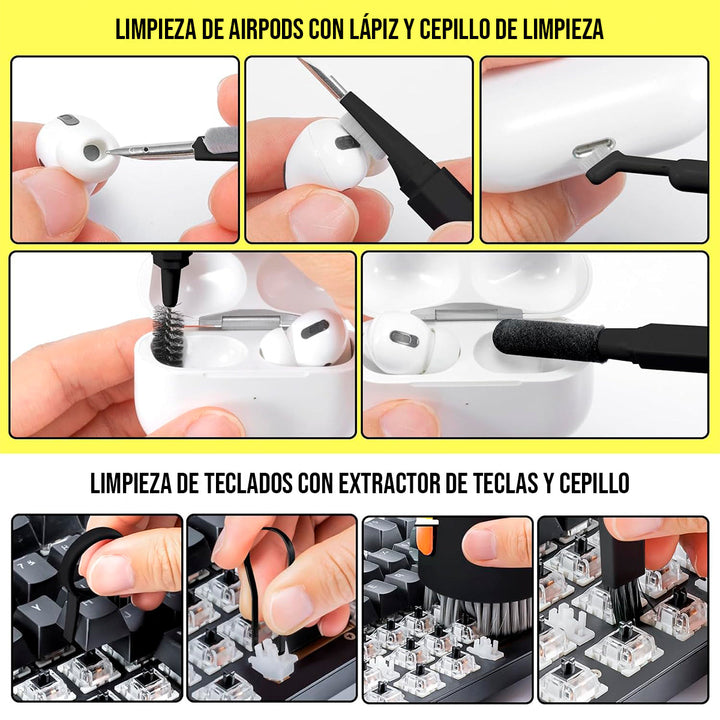 LIMPIEZA DE AIRPODS CON LÁPIZ Y CEPILLO DE LIMPIEZA

LIMPIEZA DE TECLADOS CON EXTRACTOR DE TECLAS Y CEPILLO