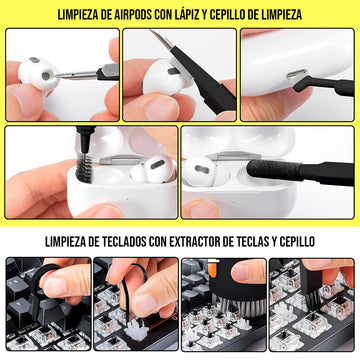 LIMPIEZA DE AIRPODS CON LÁPIZ Y CEPILLO DE LIMPIEZA

LIMPIEZA DE TECLADOS CON EXTRACTOR DE TECLAS Y CEPILLO