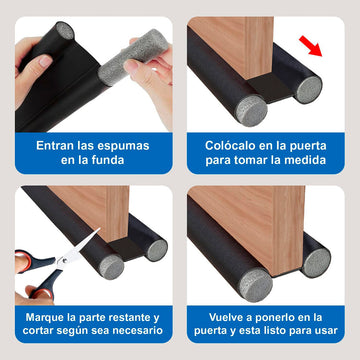 Entran las espumas en la funda

Colócalo en la puerta para tomar la medida

Marque la parte restante y cortar según sea necesario

Vuelve a ponerlo en la puerta y esta listo para usar