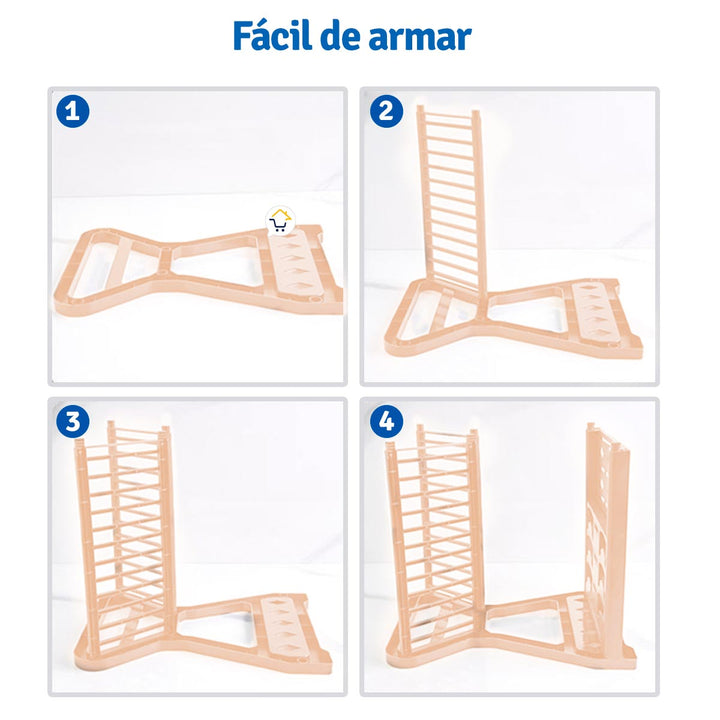 Fácil de armar

1

2

3

4