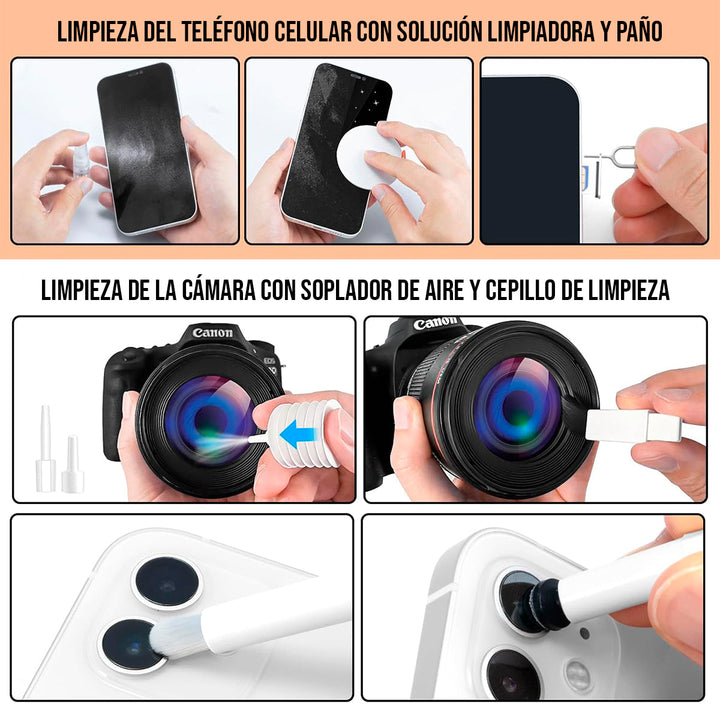 LIMPIEZA DEL TELÉFONO CELULAR CON SOLUCIÓN LIMPIADORA Y PAÑO

LIMPIEZA DE LA CÁMARA CON SOPLADOR DE AIRE Y CEPILLO DE LIMPIEZA

Canon

Canon