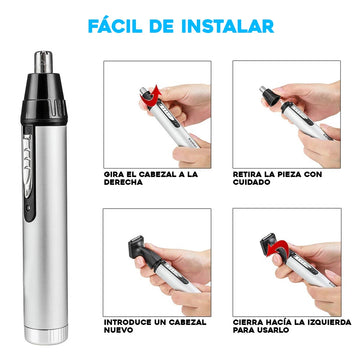 FÁCIL DE INSTALAR

GIRA EL CABEZAL A LA DERECHA

RETIRA LA PIEZA CON CUIDADO

INTRODUCE UN CABEZAL NUEVO

CIERRA HACÍA LA IZQUIERDA PARA USARLO