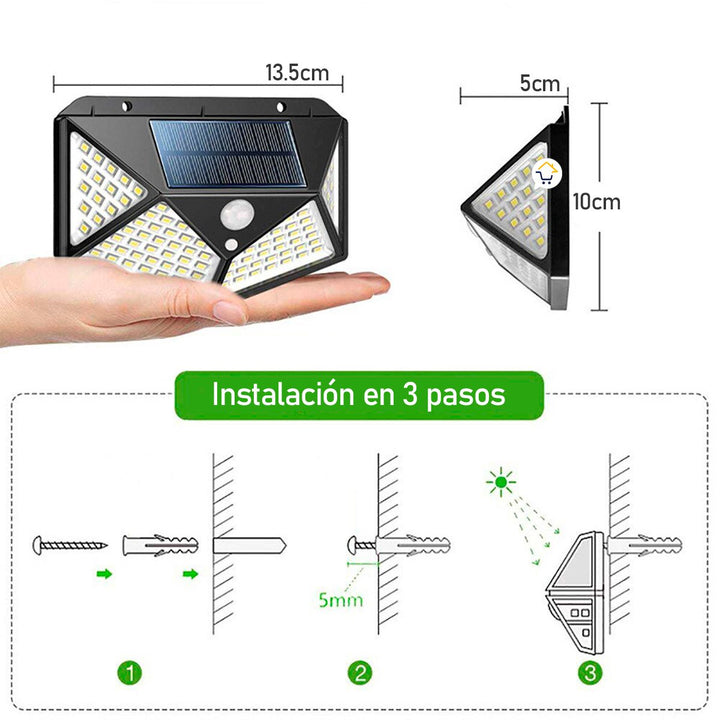 13.5cm

5cm

10cm

Instalación en 3 pasos

5mm

1

2

3