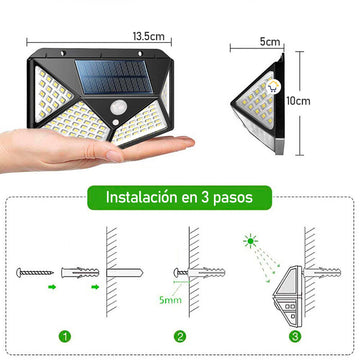 13.5cm

5cm

10cm

Instalación en 3 pasos

5mm

1

2

3