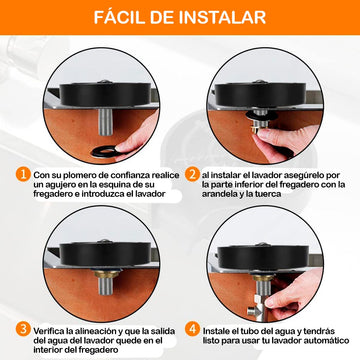 FÁCIL DE INSTALAR

1 Con su plomero de confianza realice un agujero en la esquina de su fregadero e introduzca el lavador

2 al instalar el lavador asegúrelo por la parte inferior del fregadero con la arandela y la tuerca

3 Verifica la alineación y que la salida del agua del lavador quede en el interior del fregadero

4 Instale el tubo del agua y tendrás listo para usar tu lavador automático