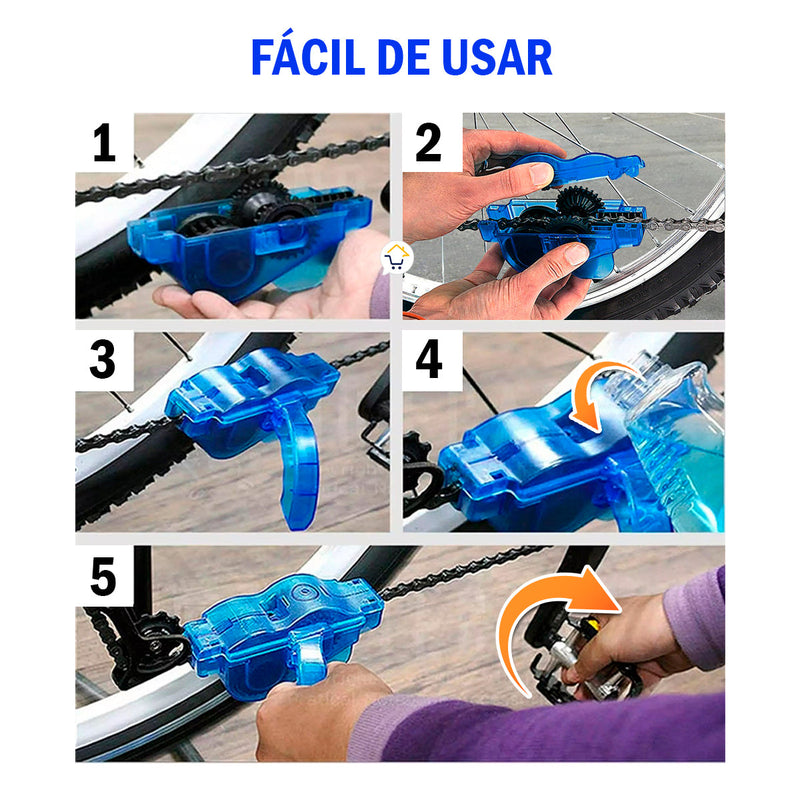 FÁCIL DE USAR

1

2

3

4

5