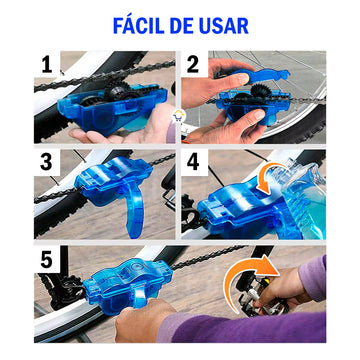 FÁCIL DE USAR

1

2

3

4

5