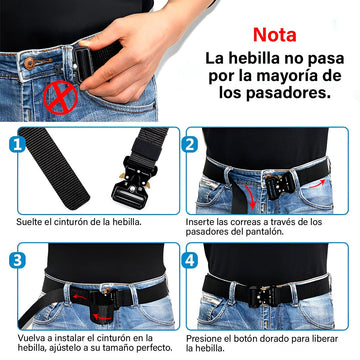 Nota

La hebilla no pasa por la mayoría de los pasadores.

1

Suelte el cinturón de la hebilla.

2

Inserte las correas a través de los pasadores del pantalón.

3

Vuelva a instalar el cinturón en la hebilla, ajústelo a su tamaño perfecto.

4

Presione el botón dorado para liberar la hebilla.