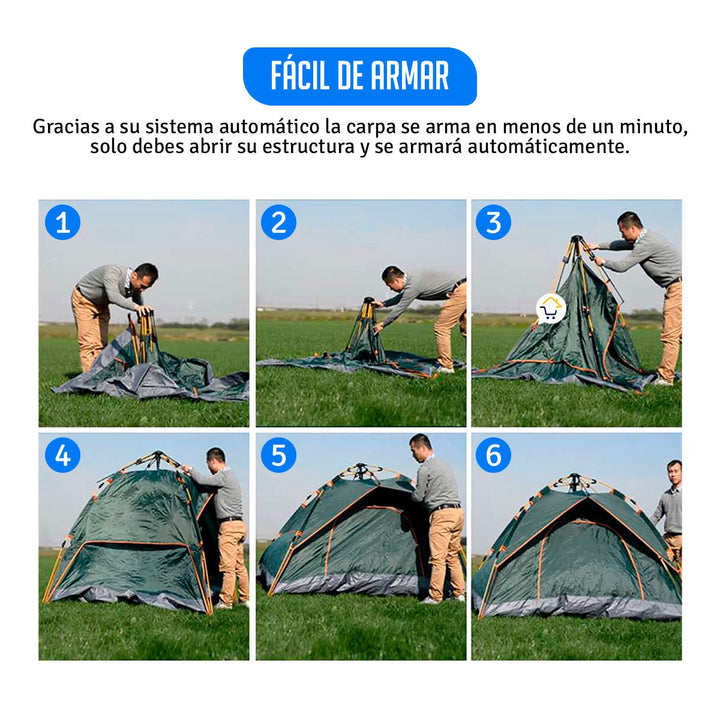 FÁCIL DE ARMAR

Gracias a su sistema automático la carpa se arma en menos de un minuto, solo debes abrir su estructura y se armará automáticamente.

1

2

3

4

5

6