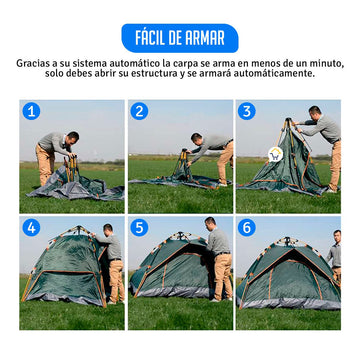 FÁCIL DE ARMAR

Gracias a su sistema automático la carpa se arma en menos de un minuto, solo debes abrir su estructura y se armará automáticamente.

1

2

3

4

5

6