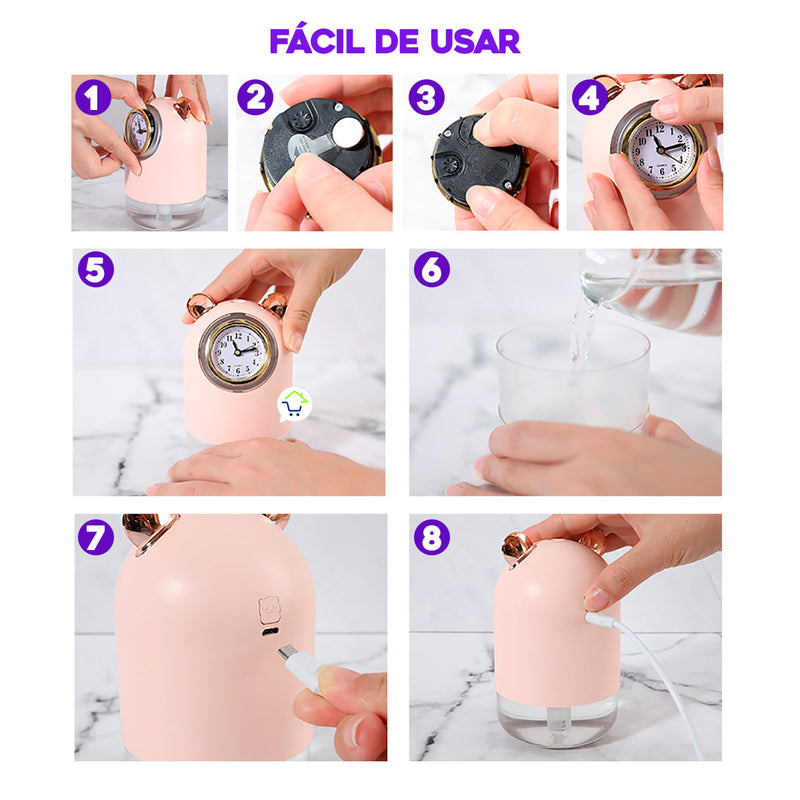 FÁCIL DE USAR

1

2

3

4

5

6

7

8