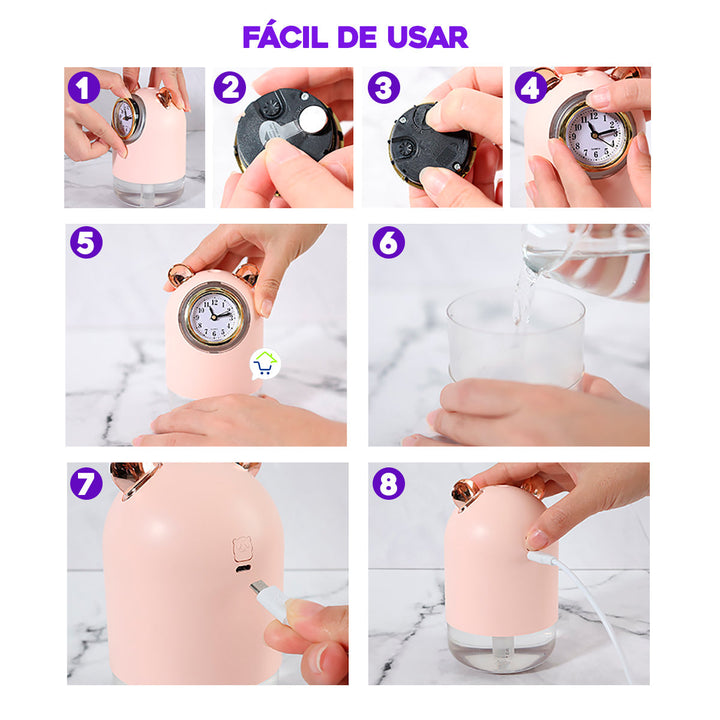 FÁCIL DE USAR

1

2

3

4

5

6

7

8