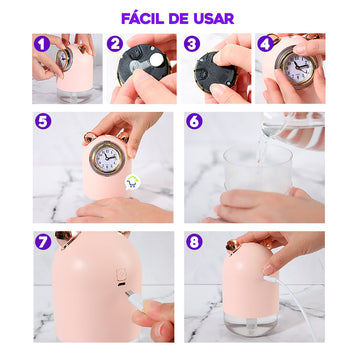 FÁCIL DE USAR

1

2

3

4

5

6

7

8