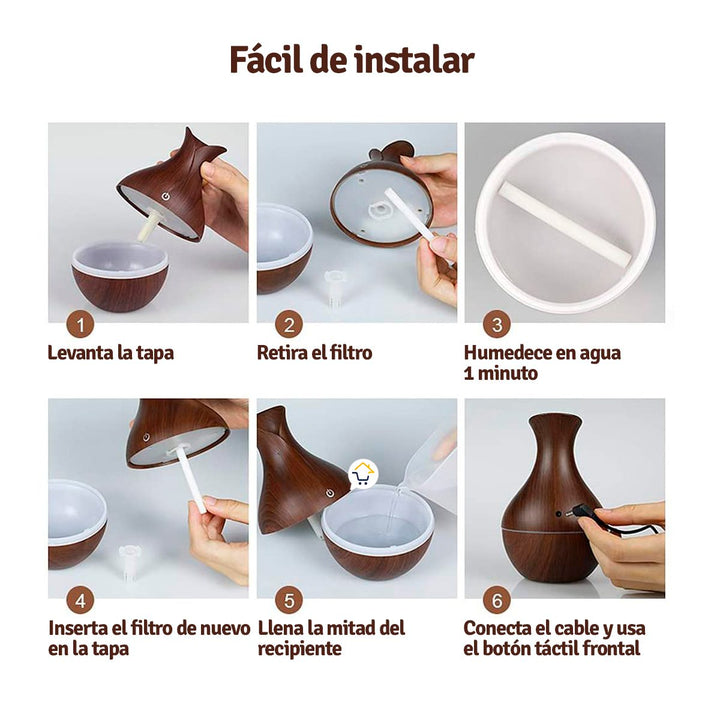 Fácil de instalar

1
Levanta la tapa

2
Retira el filtro

3
Humedece en agua 1 minuto

4
Inserta el filtro de nuevo en la tapa

5
Llena la mitad del recipiente

6
Conecta el cable y usa el botón táctil frontal