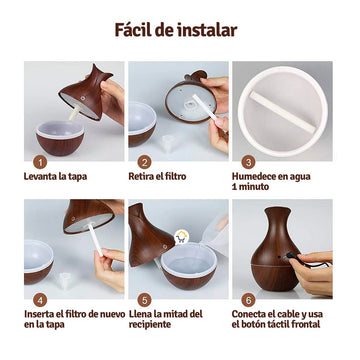 Fácil de instalar

1
Levanta la tapa

2
Retira el filtro

3
Humedece en agua 1 minuto

4
Inserta el filtro de nuevo en la tapa

5
Llena la mitad del recipiente

6
Conecta el cable y usa el botón táctil frontal