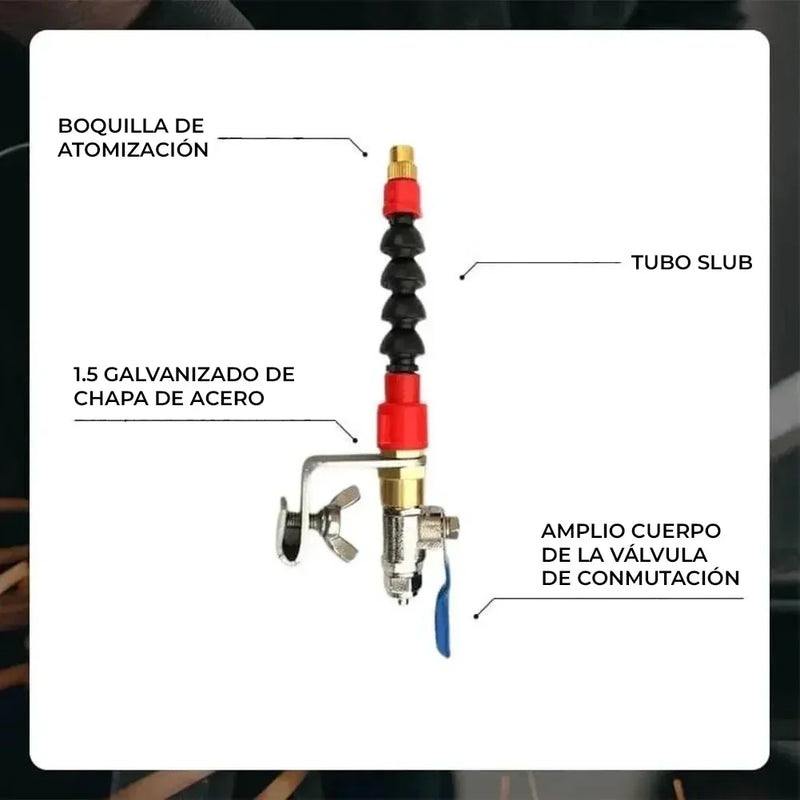 BOQUILLA DE ATOMIZACIÓN

TUBO SLUB

1.5 GALVANIZADO DE CHAPA DE ACERO

AMPLIO CUERPO DE LA VÁLVULA DE CONMUTACIÓN