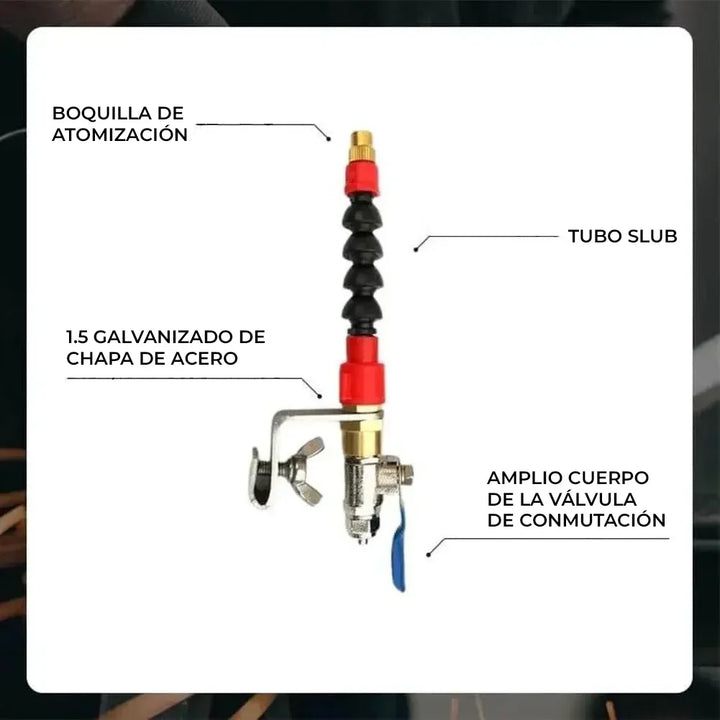 BOQUILLA DE ATOMIZACIÓN

TUBO SLUB

1.5 GALVANIZADO DE CHAPA DE ACERO

AMPLIO CUERPO DE LA VÁLVULA DE CONMUTACIÓN