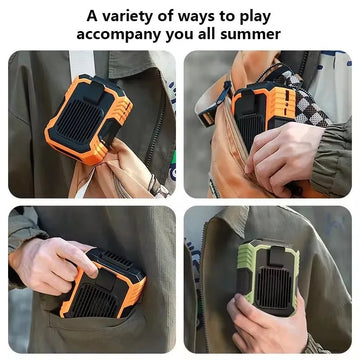 A variety of ways to play
accompany you all summer