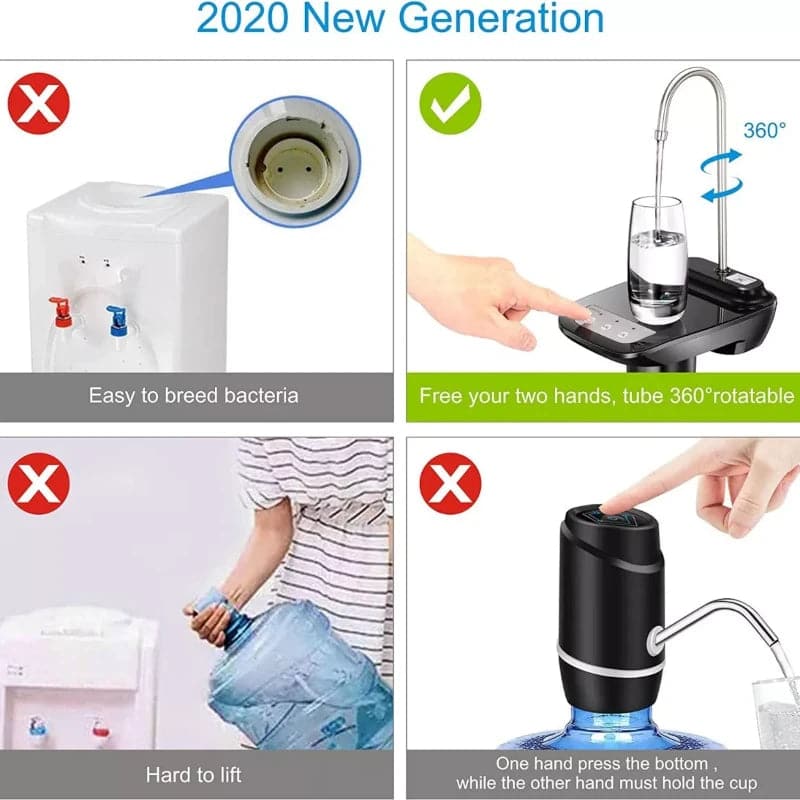 2020 New Generation

Easy to breed bacteria

360°

Free your two hands, tube 360°rotatable

Hard to lift

One hand press the bottom , while the other hand must hold the cup