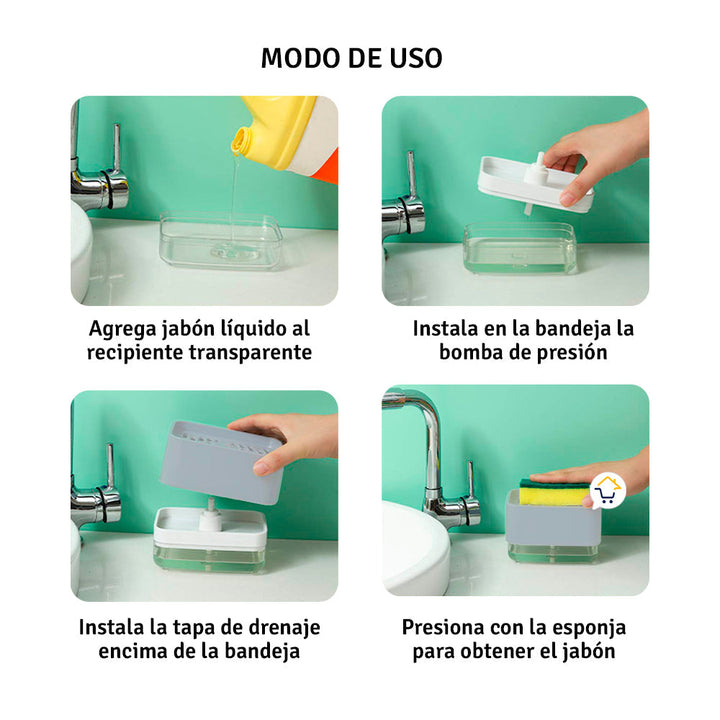 MODO DE USO

Agrega jabón líquido al recipiente transparente

Instala en la bandeja la bomba de presión

Instala la tapa de drenaje encima de la bandeja

Presiona con la esponja para obtener el jabón