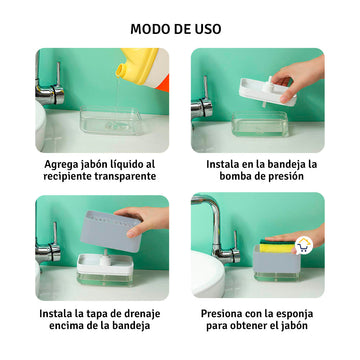 MODO DE USO

Agrega jabón líquido al recipiente transparente

Instala en la bandeja la bomba de presión

Instala la tapa de drenaje encima de la bandeja

Presiona con la esponja para obtener el jabón