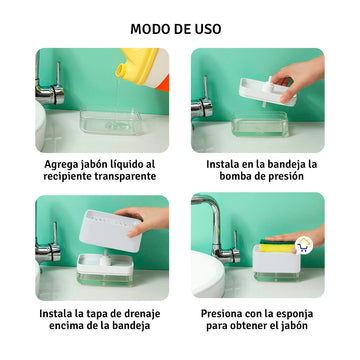 MODO DE USO

Agrega jabón líquido al recipiente transparente

Instala en la bandeja la bomba de presión

Instala la tapa de drenaje encima de la bandeja

Presiona con la esponja para obtener el jabón