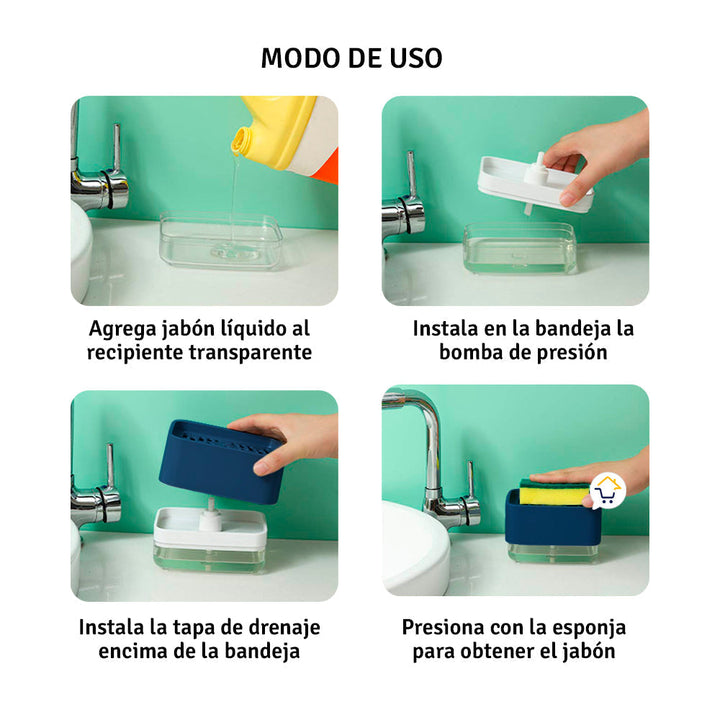 MODO DE USO

Agrega jabón líquido al recipiente transparente

Instala en la bandeja la bomba de presión

Instala la tapa de drenaje encima de la bandeja

Presiona con la esponja para obtener el jabón