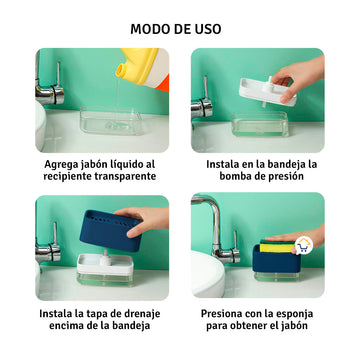 MODO DE USO

Agrega jabón líquido al recipiente transparente

Instala en la bandeja la bomba de presión

Instala la tapa de drenaje encima de la bandeja

Presiona con la esponja para obtener el jabón