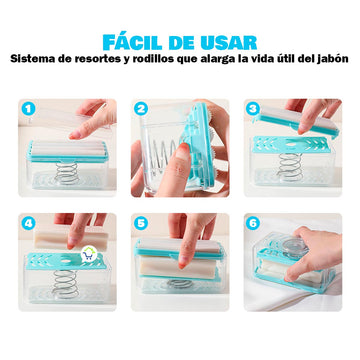 FÁCIL DE USAR
Sistema de resortes y rodillos que alarga la vida útil del jabón

1

2

3

4

5

6