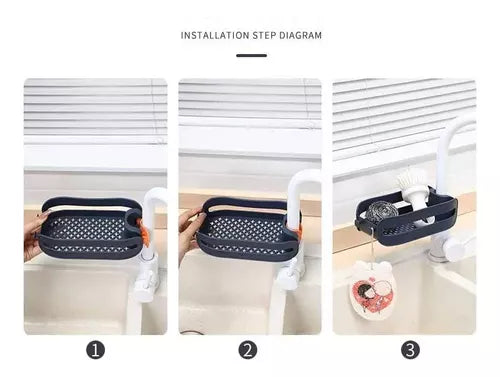 INSTALLATION STEP DIAGRAM

1

2

3