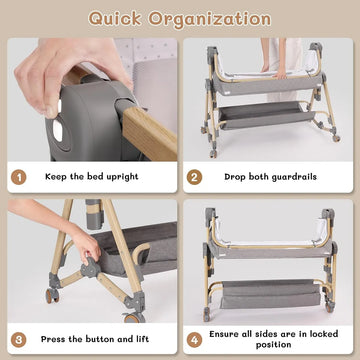 Quick Organization

1 Keep the bed upright

2 Drop both guardrails

3 Press the button and lift

4 Ensure all sides are in locked position