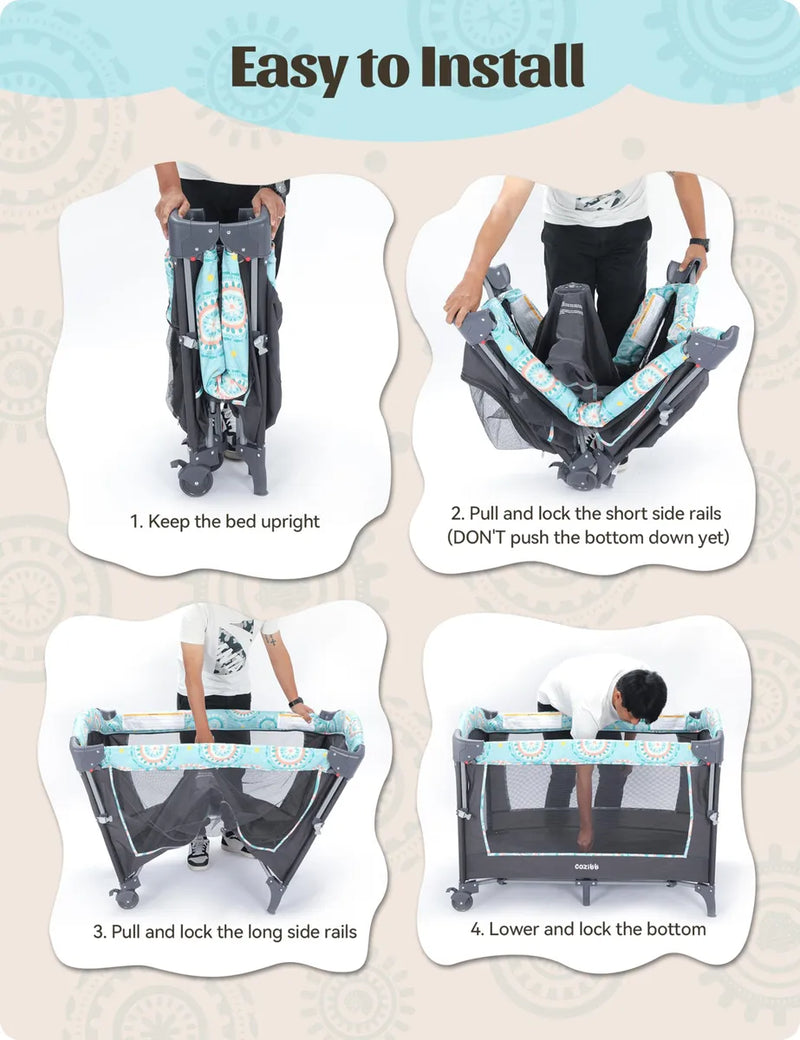 Easy to Install

1. Keep the bed upright

2. Pull and lock the short side rails (DON'T push the bottom down yet)

3. Pull and lock the long side rails

cozibb

4. Lower and lock the bottom