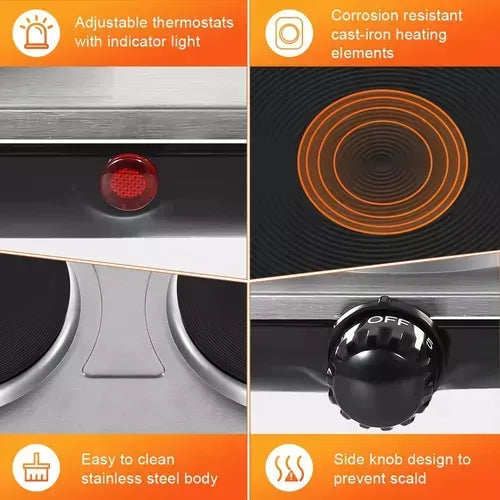 Adjustable thermostats with indicator light

Corrosion resistant cast-iron heating elements

OFF

5

Easy to clean stainless steel body

Side knob design to prevent scald