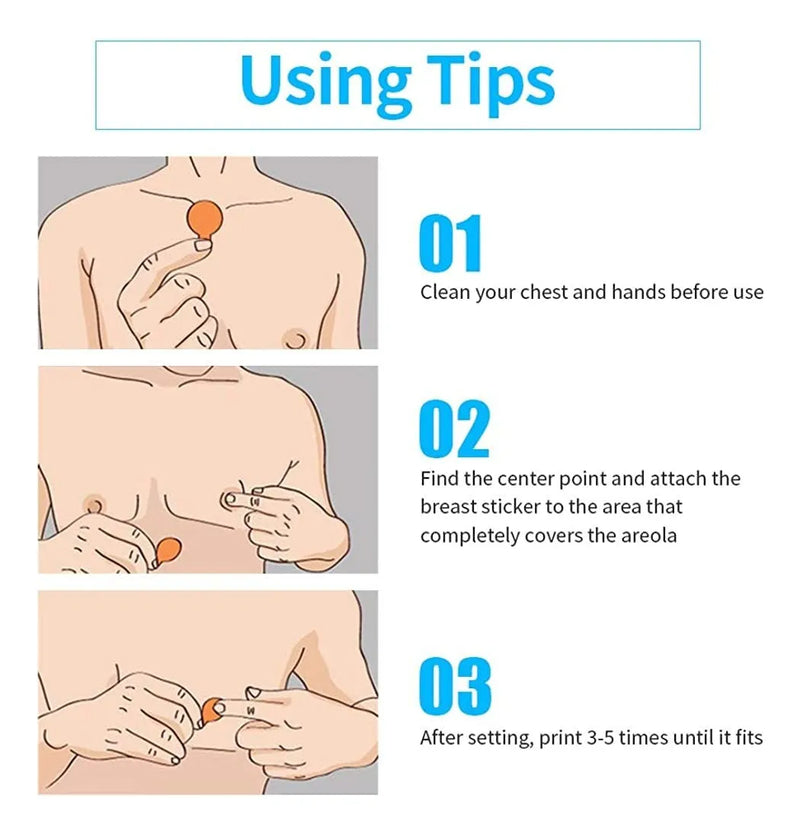 Using Tips

01
Clean your chest and hands before use

02
Find the center point and attach the breast sticker to the area that completely covers the areola

03
After setting, print 3-5 times until it fits