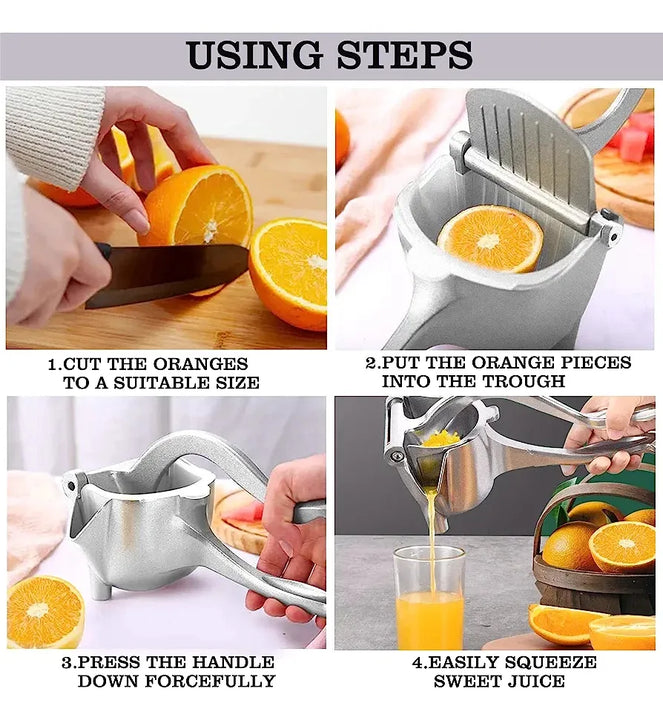 USING STEPS

1.CUT THE ORANGES TO A SUITABLE SIZE

2.PUT THE ORANGE PIECES INTO THE TROUGH

3.PRESS THE HANDLE DOWN FORCEFULLY

4.EASILY SQUEEZE SWEET JUICE