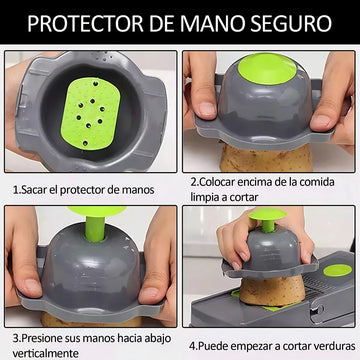 PROTECTOR DE MANO SEGURO

1.Sacar el protector de manos

2.Colocar encima de la comida limpia a cortar

3.Presione sus manos hacia abajo verticalmente

4.Puede empezar a cortar verduras