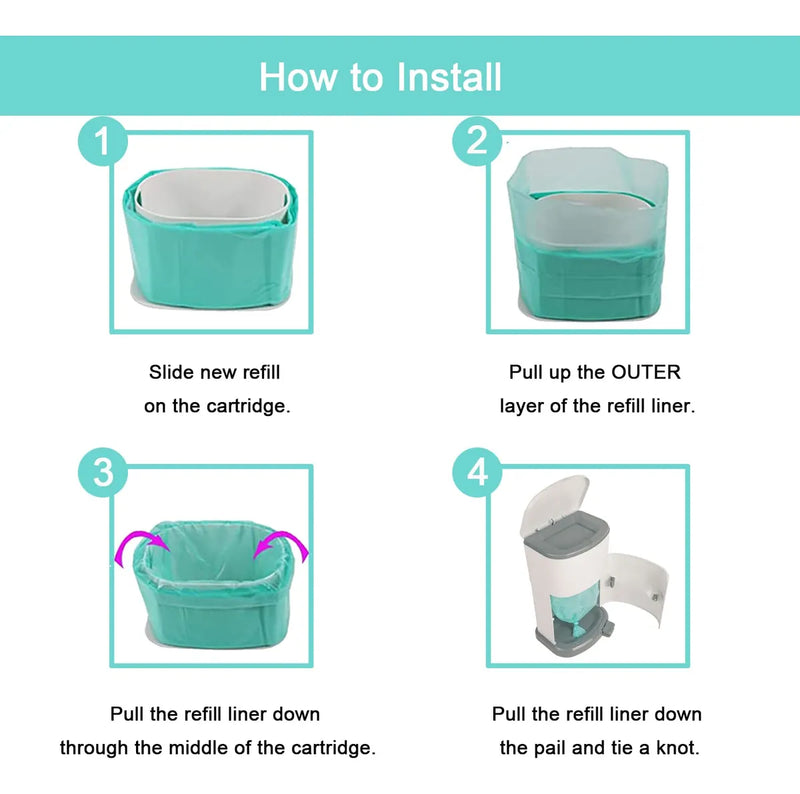 How to Install

1

Slide new refill on the cartridge.

2

Pull up the OUTER layer of the refill liner.

3

Pull the refill liner down through the middle of the cartridge.

4

Pull the refill liner down the pail and tie a knot.