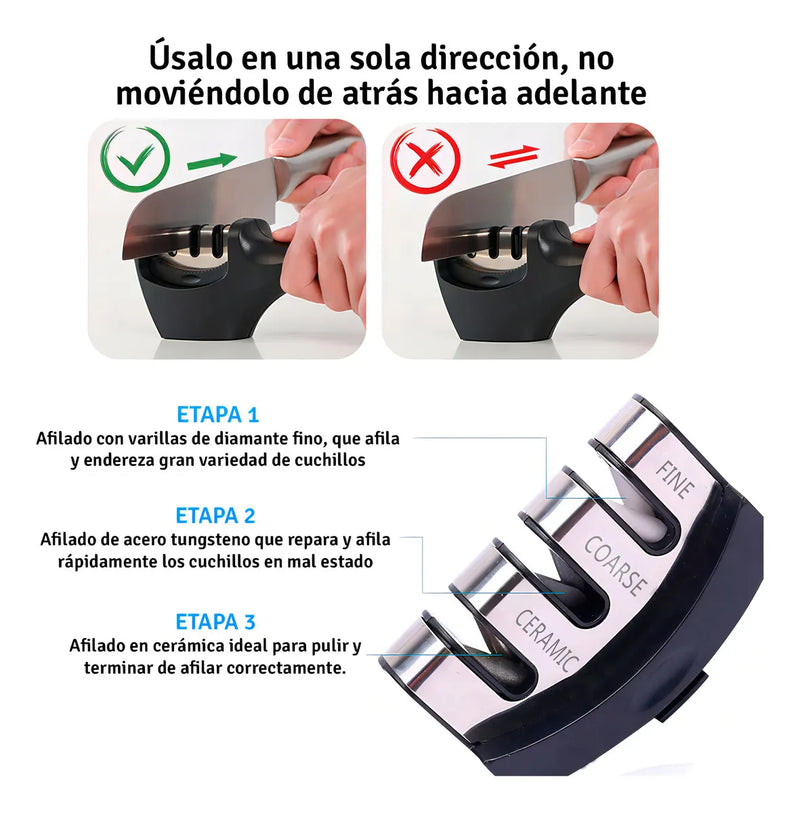 Úsalo en una sola dirección, no moviéndolo de atrás hacia adelante

ETAPA 1
Afilado con varillas de diamante fino, que afila y endereza gran variedad de cuchillos

ETAPA 2
Afilado de acero tungsteno que repara y afila rápidamente los cuchillos en mal estado

ETAPA 3
Afilado en cerámica ideal para pulir y terminar de afilar correctamente.

FINE
COARSE
CERAMIC