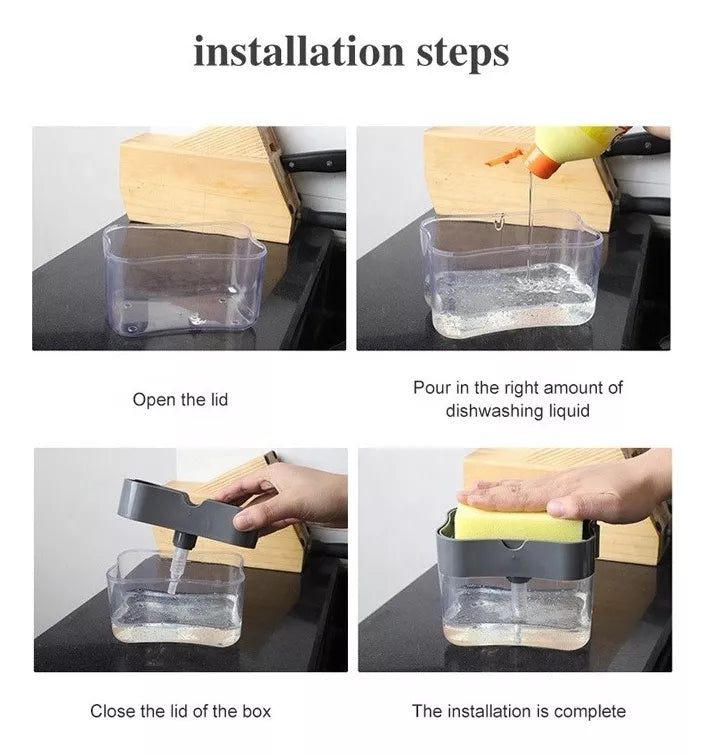 installation steps

Open the lid

Pour in the right amount of dishwashing liquid

Close the lid of the box

The installation is complete