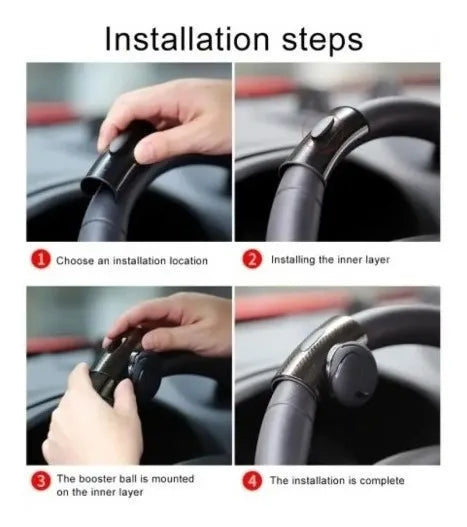 Installation steps

1 Choose an installation location

2 Installing the inner layer

3 The booster ball is mounted on the inner layer

4 The installation is complete