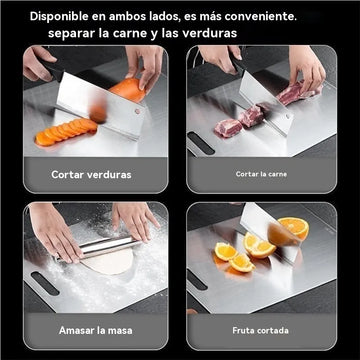 Disponible en ambos lados, es más conveniente.
separar la carne y las verduras

Cortar verduras

Cortar la carne

Amasar la masa

Fruta cortada